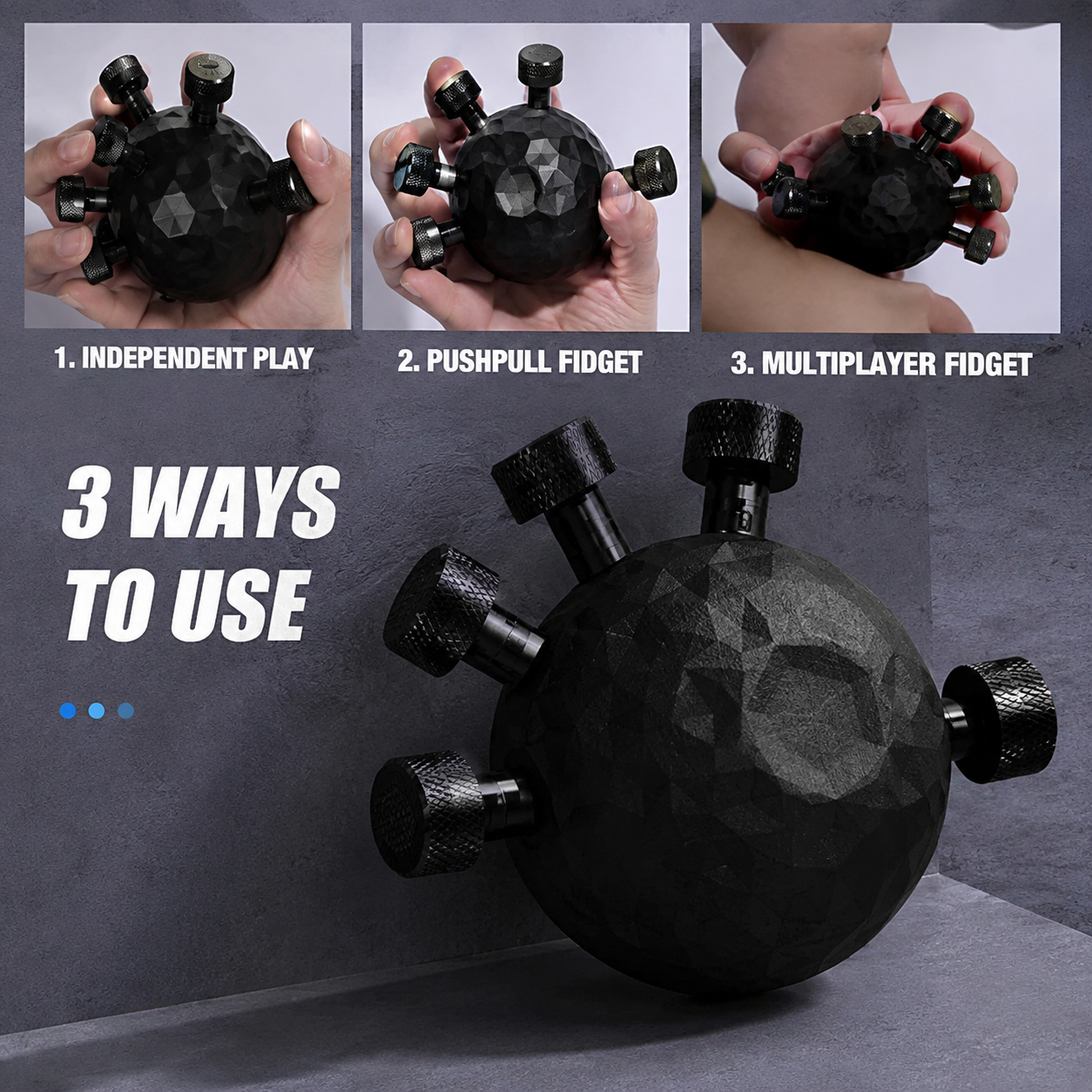 1. INDEPENDENT PLAY

2. PUSHPULL FIDGET

3. MULTIPLAYER FIDGET

3 WAYS TO USE